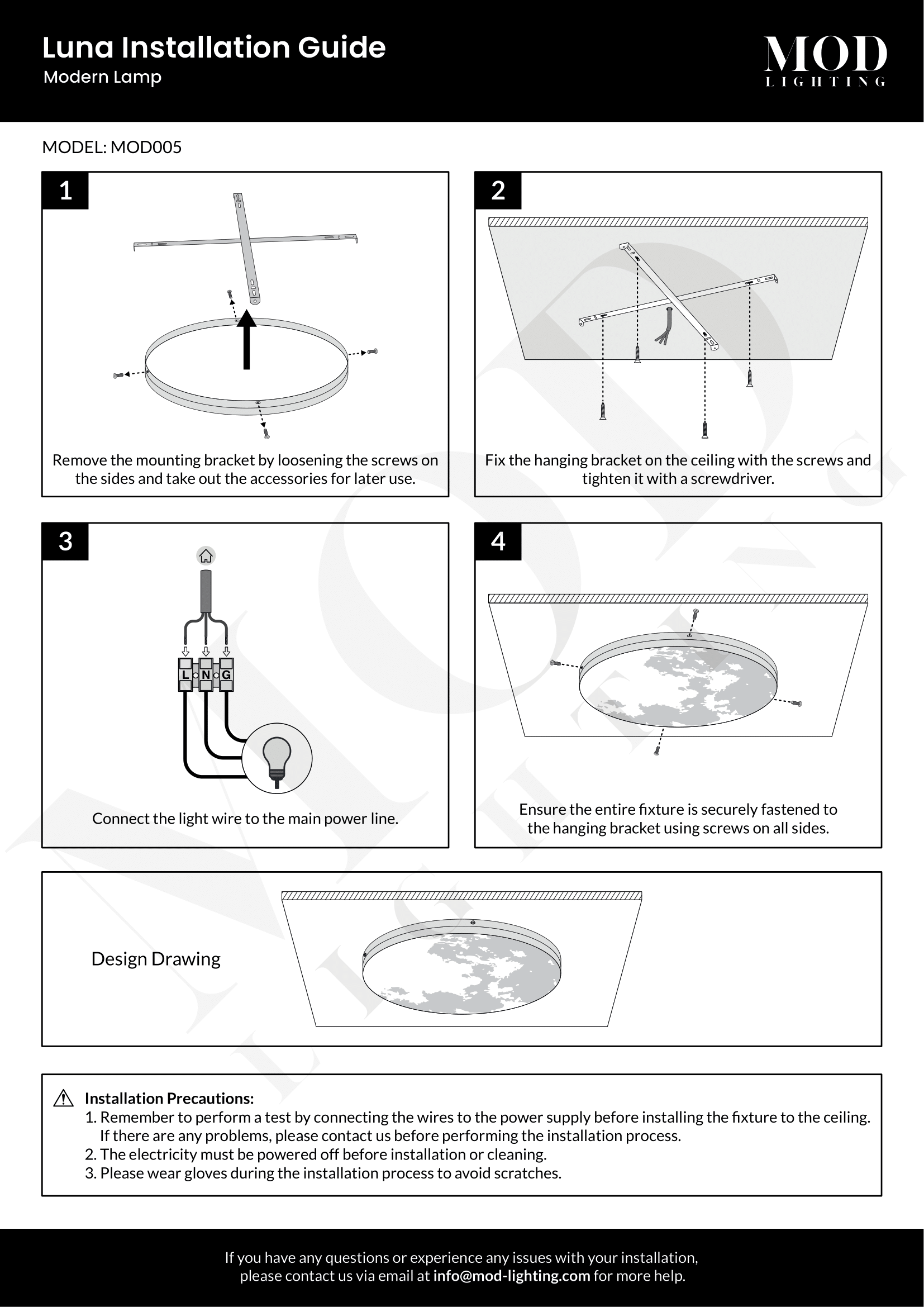 Luna Installation Guide
Modern Lamp

MOD
LIGHTING

MODEL: MOD005

1

Remove the mounting bracket by loosening the screws on the sides and take out the accessories for later use.

2

Fix the hanging bracket on the ceiling with the screws and tighten it with a screwdriver.

3

L N G

Connect the light wire to the main power line.

4

Ensure the entire fixture is securely fastened to the hanging bracket using screws on all sides.

Design Drawing

Installation Precautions:
1. Remember to perform a test by connecting the wires to the power supply before installing the fixture to the ceiling. If there are any problems, please contact us before performing the installation process.
2. The electricity must be powered off before installation or cleaning.
3. Please wear gloves during the installation process to avoid scratches.

If you have any questions or experience any issues with your installation, please contact us via email at info@mod-lighting.com for more help.